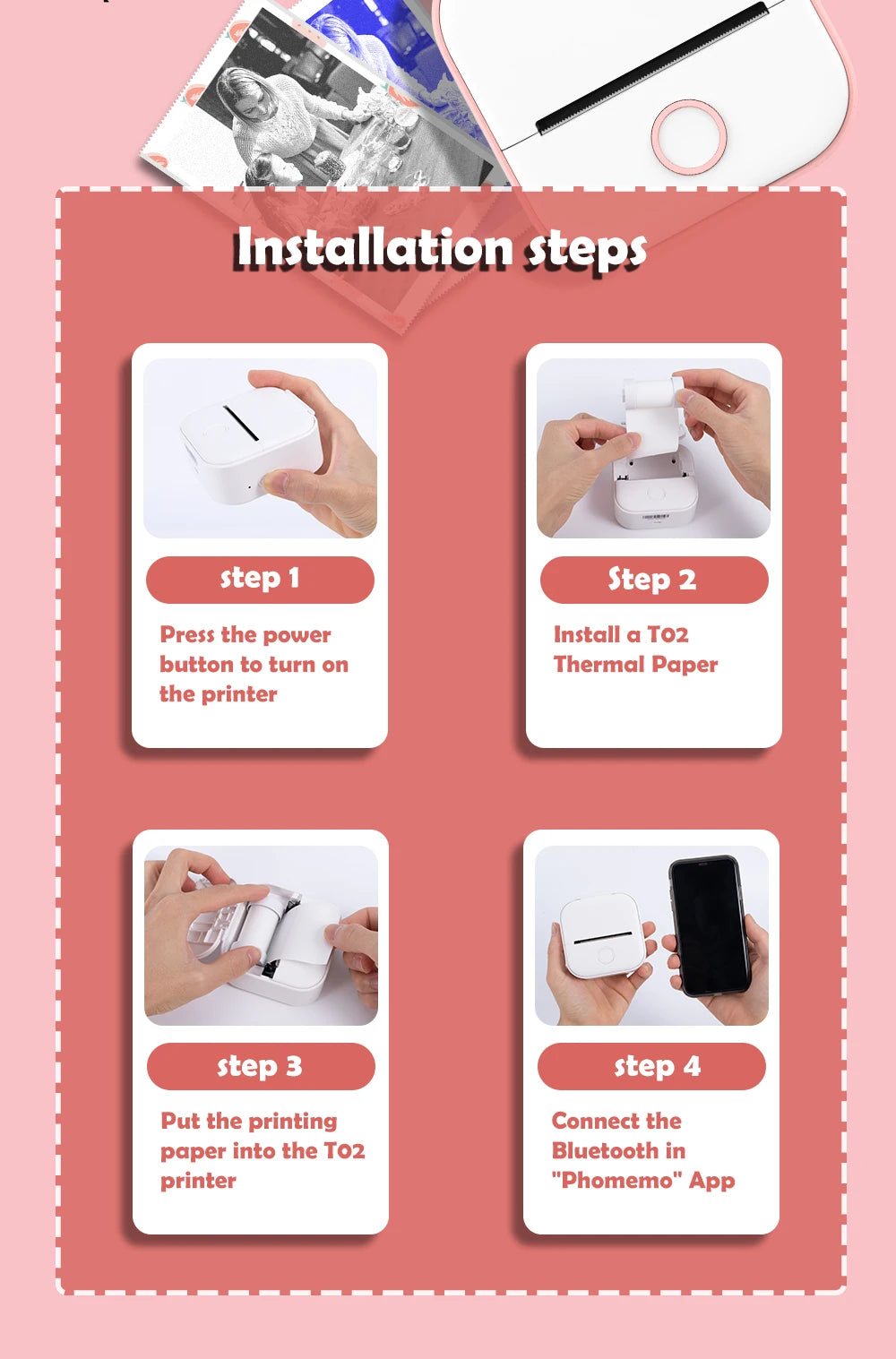 Installation steps

step 1

Press the power button to turn on the printer

Step 2

Install a T02 Thermal Paper

step 3

Put the printing paper into the T02 printer

step 4

Connect the Bluetooth in "Phomemo" App